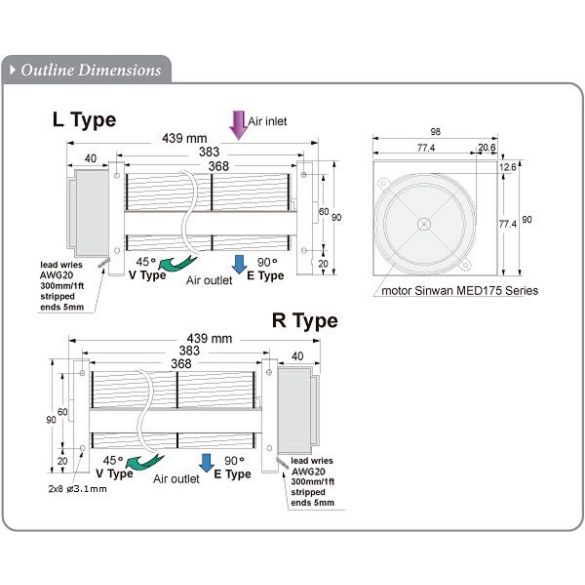 Outline Dimensions

L Type

Air inlet

439 mm
383
368
40

60
90
20

lead wries AWG20 300mm/1ft stripped ends 5mm

45°
V Type
Air outlet
90°
E Type

98
77.4
20.6
12.6
77.4
90

motor Sinwan MED175 Series

R Type

439 mm
383
368
40

90
60
20

45°
V Type
Air outlet
90°
E Type

2x8 ø3.1mm

lead wries AWG20 300mm/1ft stripped ends 5mm